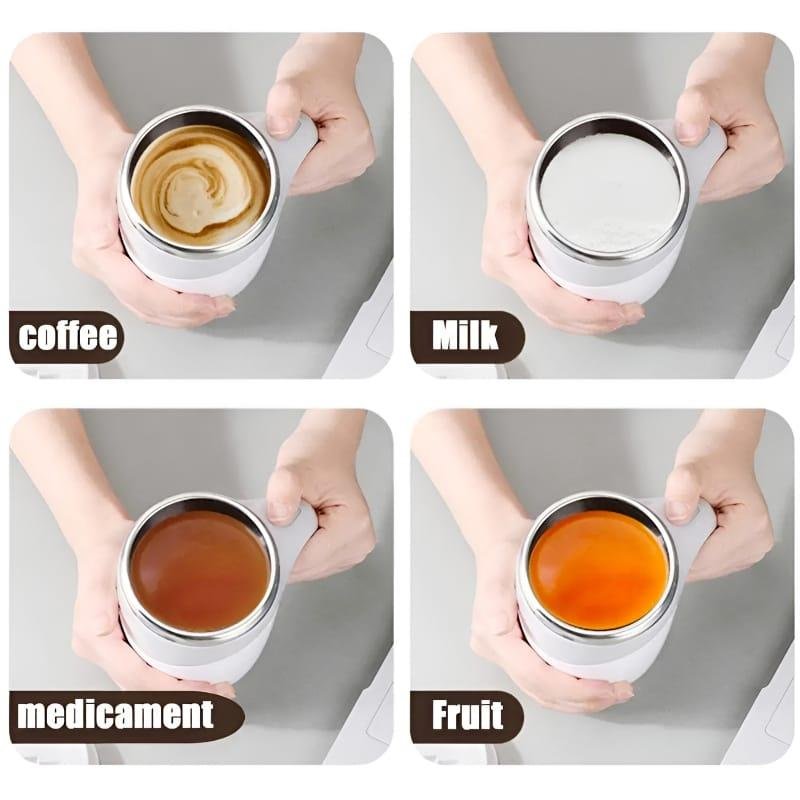 coffee

Milk

medicament

Fruit